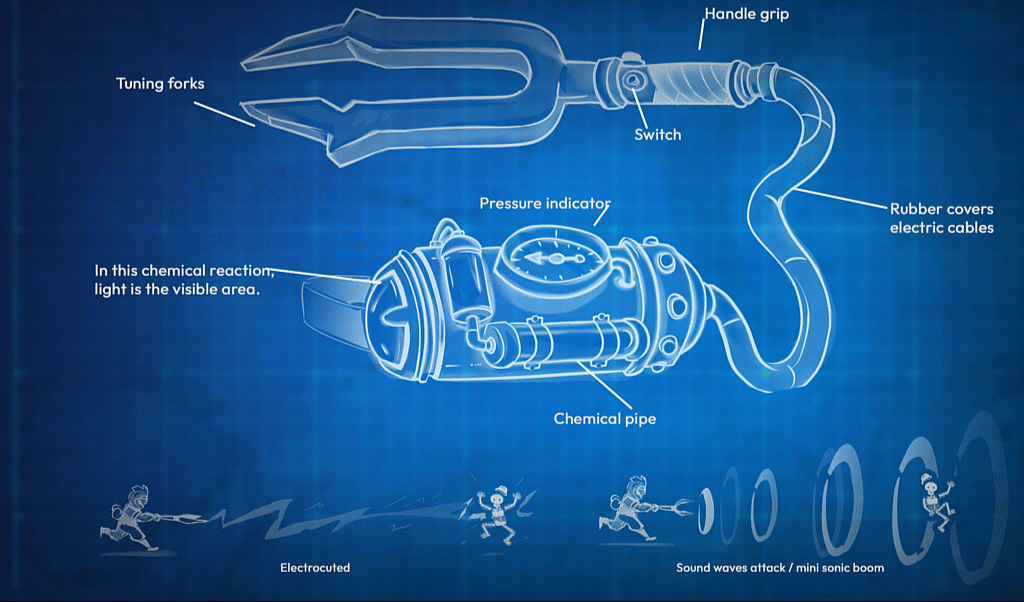 Handle grip

Tuning forks

Switch

Pressure indicator

Rubber covers electric cables

In this chemical reaction, light is the visible area.

Chemical pipe

Electrocuted

Sound waves attack / mini sonic boom